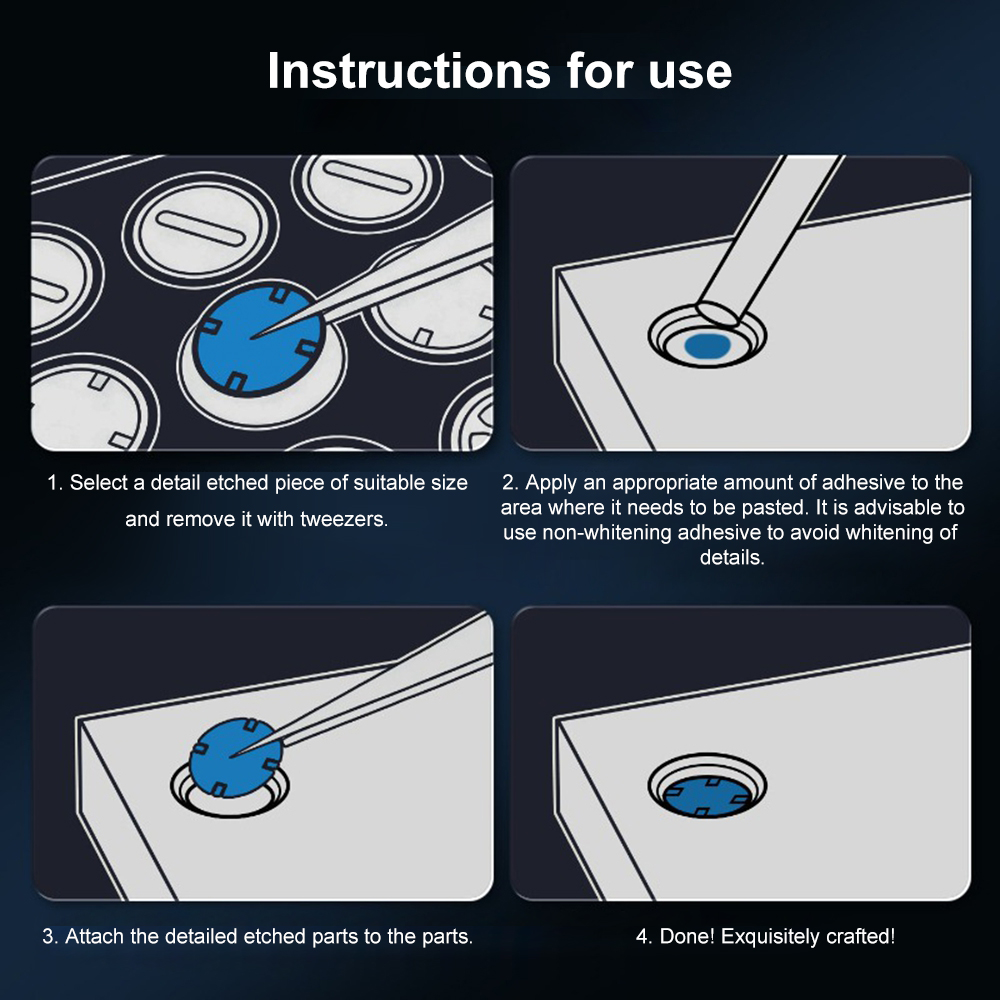 Instructions for use

1. Select a detail etched piece of suitable size and remove it with tweezers.

2. Apply an appropriate amount of adhesive to the area where it needs to be pasted. It is advisable to use non-whitening adhesive to avoid whitening of details.

3. Attach the detailed etched parts to the parts.

4. Done! Exquisitely crafted!